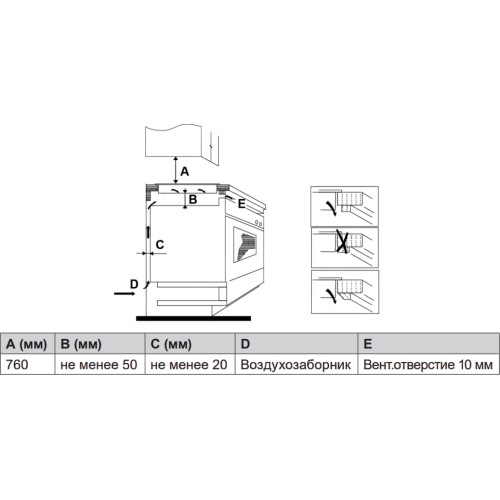 A

B

E

C

D

| A (мм) | B (мм) | C (мм) | D | E |
|---|---|---|---|---|
| 760 | не менее 50 | не менее 20 | Воздухозаборник | Вент.отверстие 10 мм |