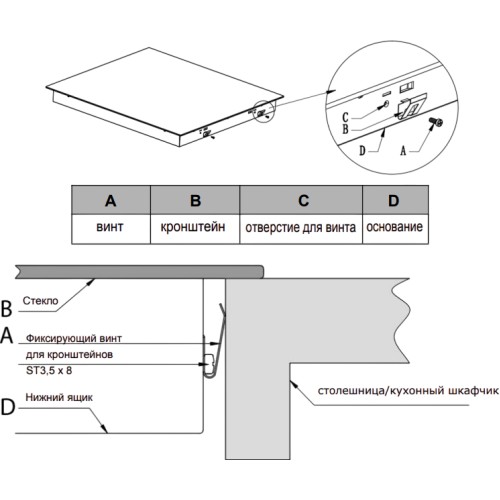 C
B
D
A

| A | B | C | D |
|---|---|---|---|
| винт | кронштейн | отверстие для винта | основание |

B
Стекло

A
Фиксирующий винт
для кронштейнов
ST3,5 x 8

D
Нижний ящик

столешница/кухонный шкафчик