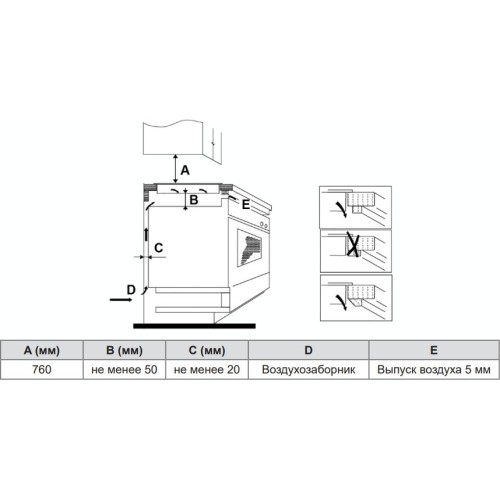 A

B

E

C

D

| A (мм) | B (мм) | C (мм) | D | E |
|---|---|---|---|---|
| 760 | не менее 50 | не менее 20 | Воздухозаборник | Выпуск воздуха 5 мм |