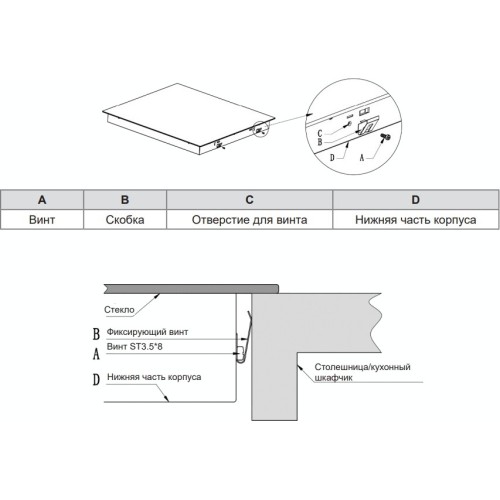 C
B
D
A

| A | B | C | D |
|---|---|---|---|
| Винт | Скобка | Отверстие для винта | Нижняя часть корпуса |

Стекло
B Фиксирующий винт
A Винт ST3.5*8
D Нижняя часть корпуса
Столешница/кухонный шкафчик