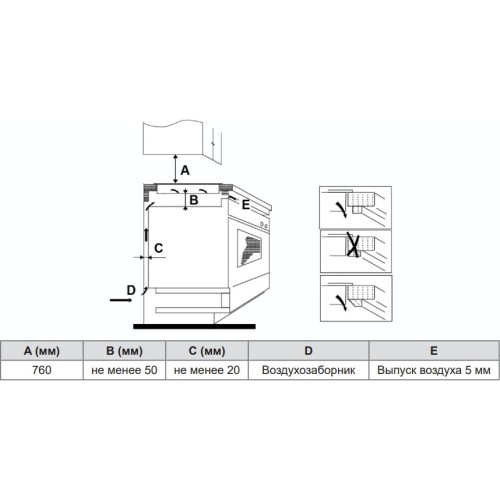 A
B
E
C
D

| A (мм) | B (мм) | C (мм) | D | E |
|---|---|---|---|---|
| 760 | не менее 50 | не менее 20 | Воздухозаборник | Выпуск воздуха 5 мм |