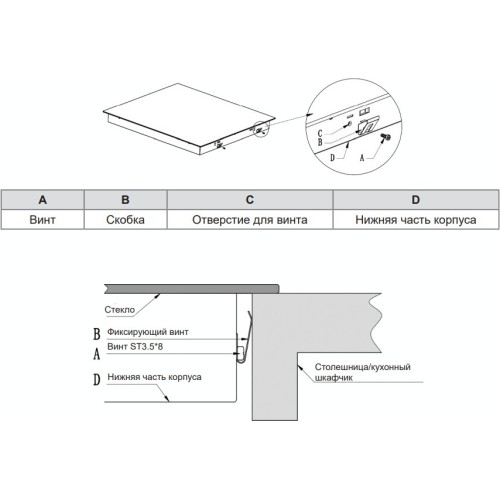 C
B
D
A

| A | B | C | D |
|---|---|---|---|
| Винт | Скобка | Отверстие для винта | Нижняя часть корпуса |

Стекло
B Фиксирующий винт
A Винт ST3.5*8
D Нижняя часть корпуса
Столешница/кухонный шкафчик