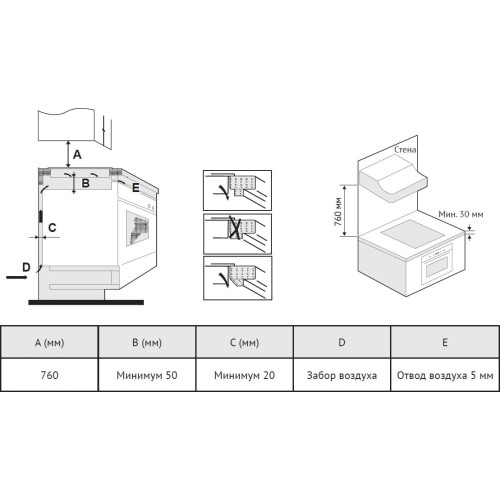 A

B

E

C

D

Стена

760 мм

Мин. 30 мм

| A (мм) | B (мм) | C (мм) | D | E |
|---|---|---|---|---|
| 760 | Минимум 50 | Минимум 20 | Забор воздуха | Отвод воздуха 5 мм |