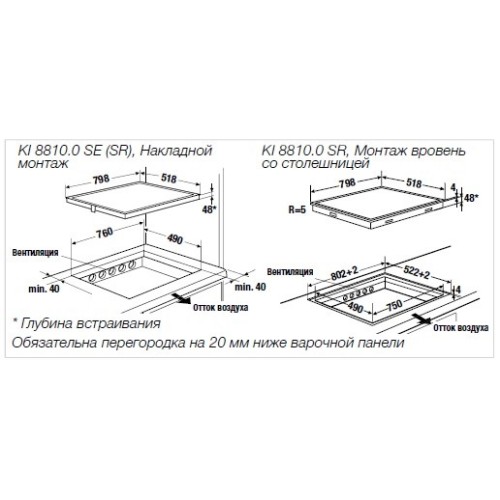 KI 8810.0 SE (SR), Накладной монтаж

798

518

48*

760

490

Вентиляция

min. 40

min. 40

Отток воздуха

KI 8810.0 SR, Монтаж вровень со столешницей

798

518

4

48*

R=5

Вентиляция

802+2

522+2

4

490

750

Отток воздуха

* Глубина встраивания

Обязательна перегородка на 20 мм ниже варочной панели