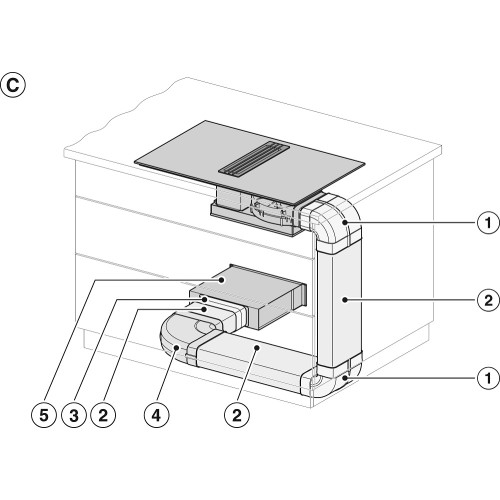 C

1

2

1

5 3 2 4 2