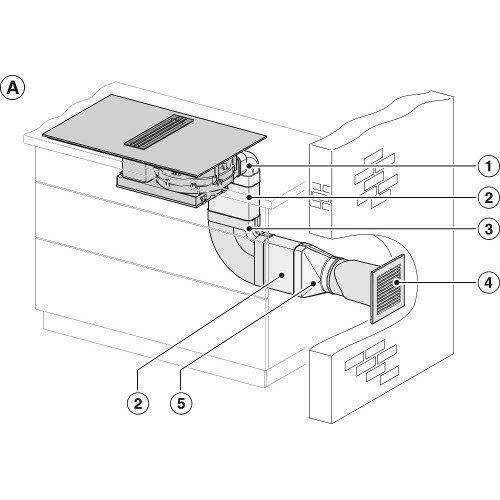 A
1
2
3
4
2
5