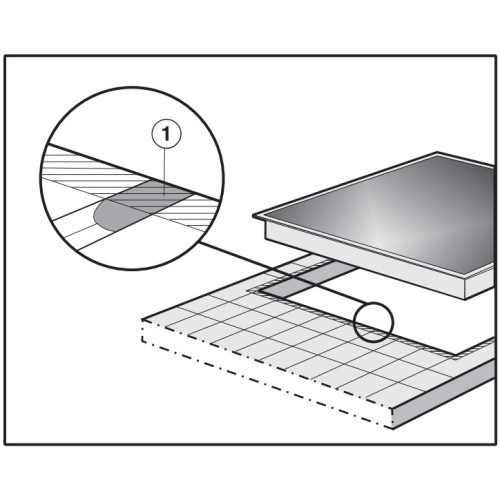 1