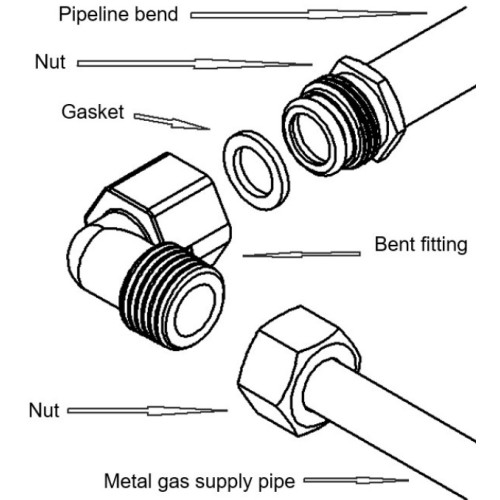 Pipeline bend

Nut

Gasket

Bent fitting

Nut

Metal gas supply pipe