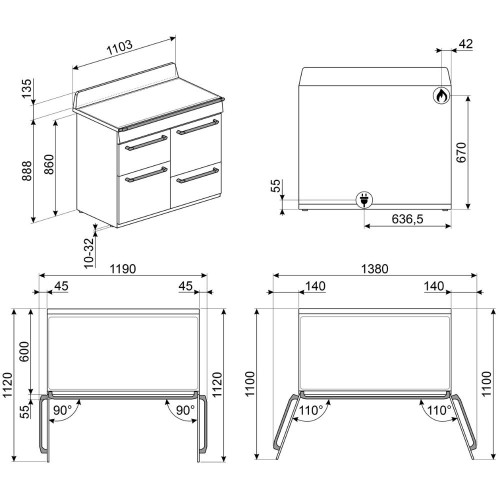 1103
135
888
860
10-32
42
670
55
636,5
1190
45
45
1120
600
55
90°
90°
1120
1380
140
140
1100
110°
110°
1100