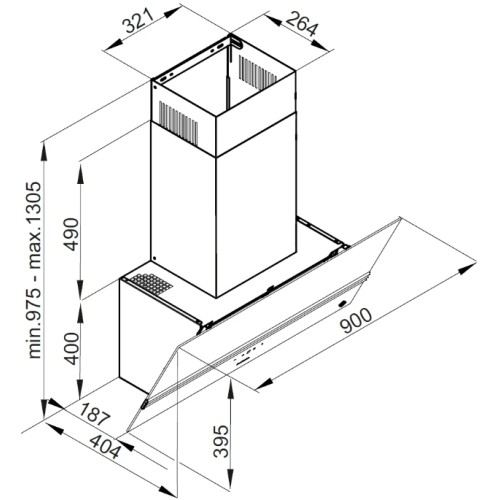 321
264
min.975 - max.1305
490
400
900
187
404
395