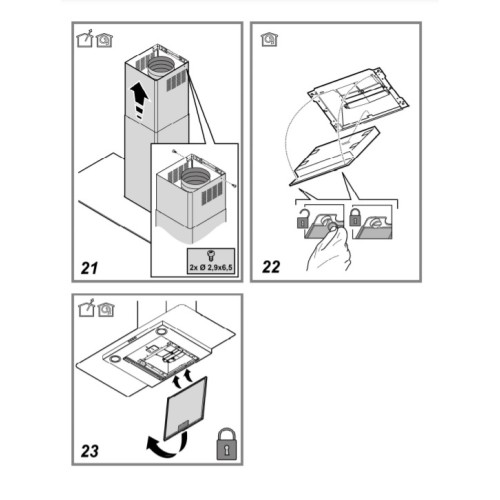 2x Ø 2,9x6,5

21

22

23