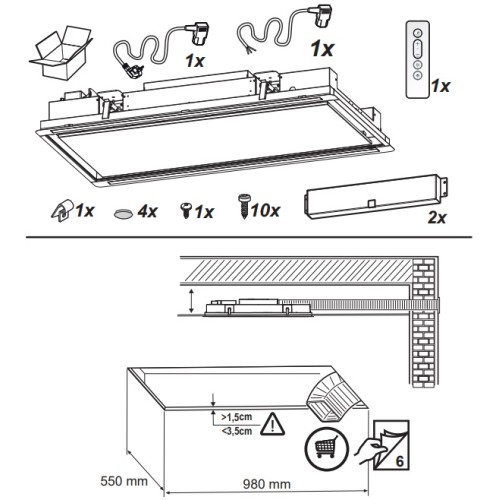 1x
1x
1x
1x
4x
1x
10x
2x
>1,5cm
<3,5cm
6
550 mm
980 mm