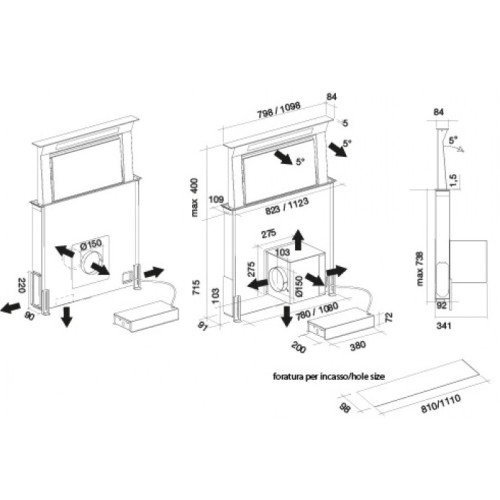 Ø150
220
90

798 / 1098
84
5
5°
5°
max 400
109
823 / 1123
275
103
275
Ø150
715
103
91
780 / 1080
72
200
380

84
5°
1,5
max 738
92
341

foratura per incasso/hole size
98
810/1110