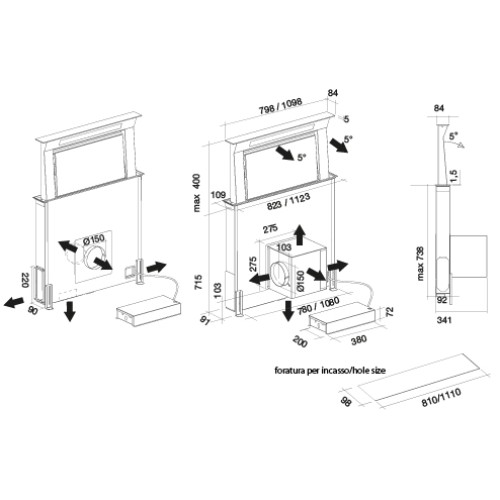 Ø150
220
90

798 / 1098
84
5
5°
5°
max 400
109
823 / 1123
275
103
275
Ø150
715
103
91
780 / 1080
72
200
380

84
5°
1,5
max 738
92
341

foratura per incasso/hole size
98
810/1110