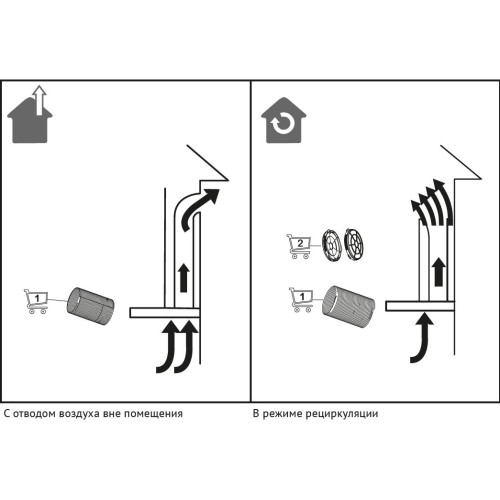 1

С отводом воздуха вне помещения

2

1

В режиме рециркуляции