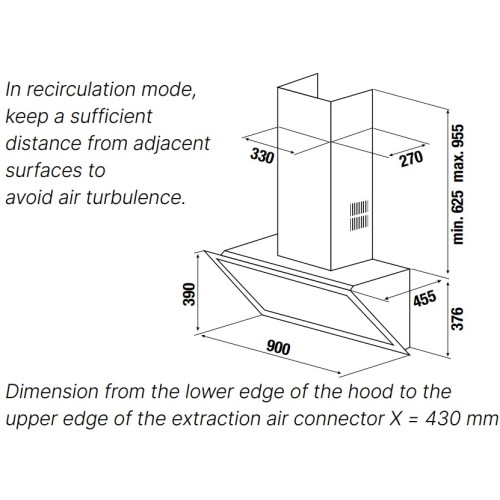 In recirculation mode, keep a sufficient distance from adjacent surfaces to avoid air turbulence.

330

270

min. 625 max. 955

390

455

376

900

Dimension from the lower edge of the hood to the upper edge of the extraction air connector X = 430 mm