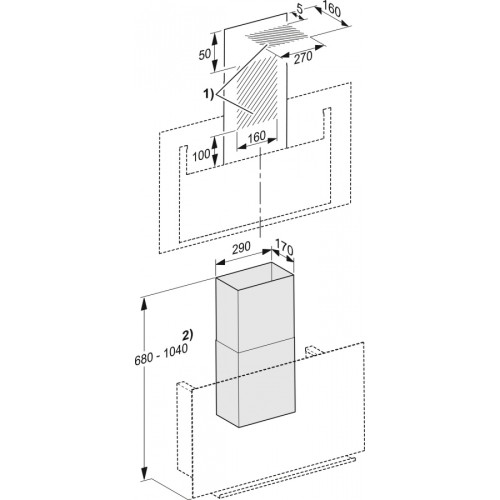 5
160
50
270
1)
160
100
290
170
2)
680 - 1040