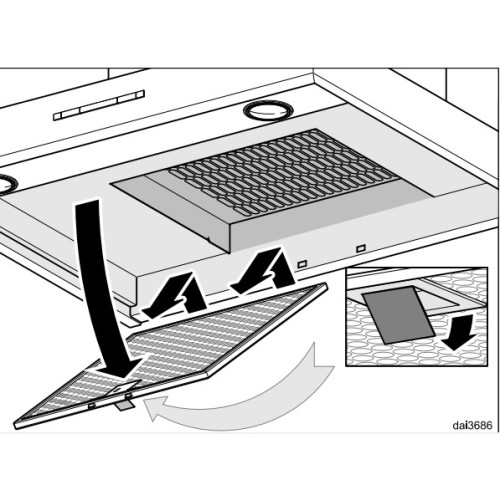 dai3686