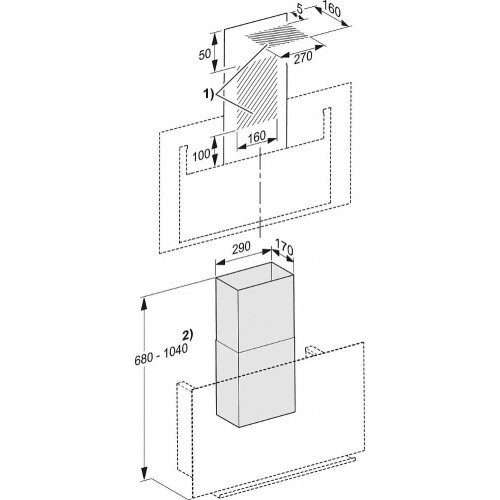 5
160
50
270
1)
160
100
290
170
2)
680 - 1040