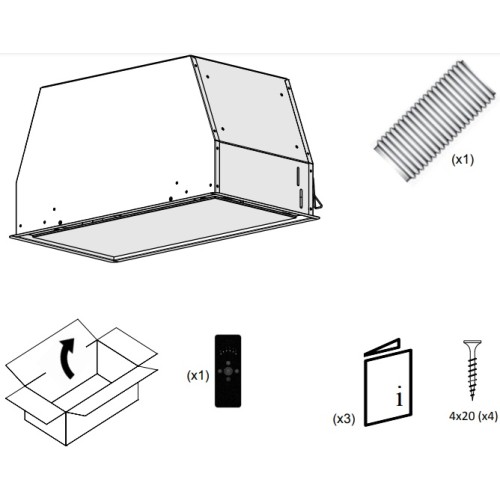 (x1)

(x1)

i

(x3)

4x20 (x4)