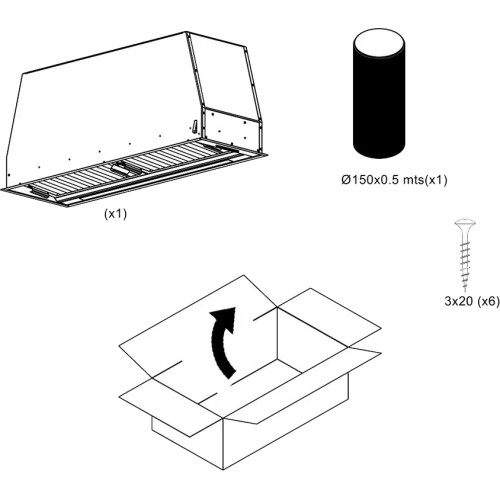 (x1)

Ø150x0.5 mts(x1)

3x20 (x6)