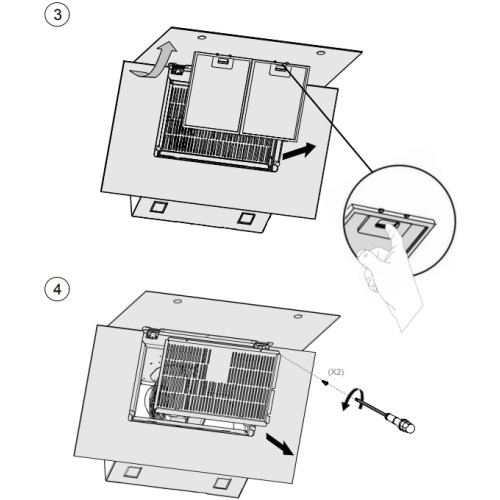 3

4

(X2)