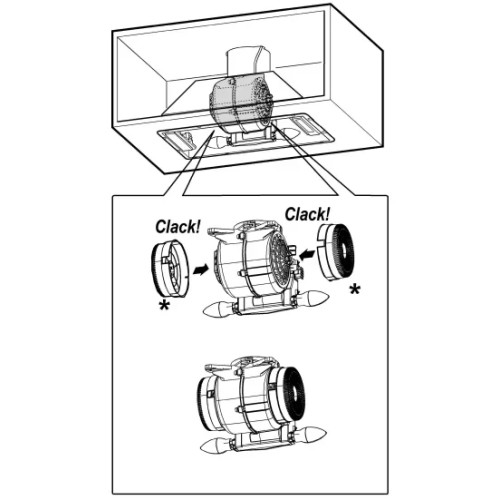 Clack!

Clack!

*

*