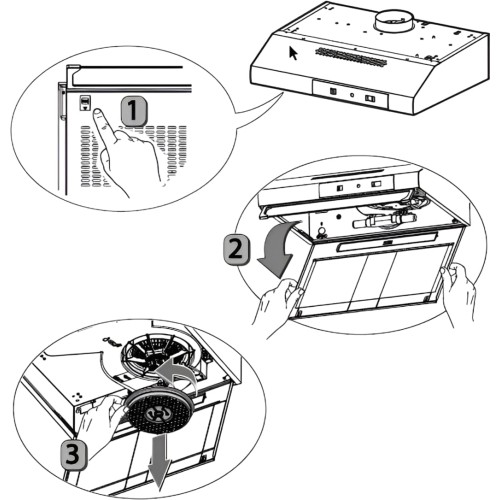 1

2

3