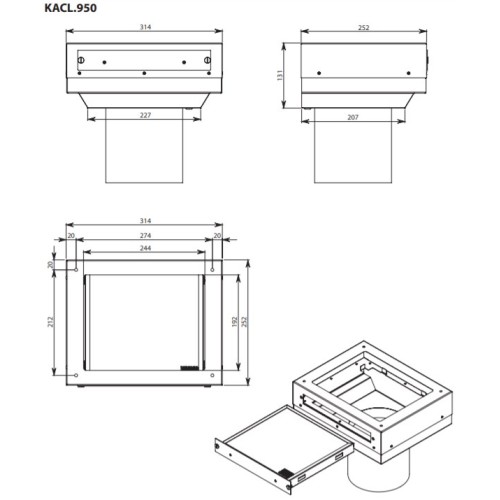 KACL.950

314

227

252

131

207

314

20

274

20

244

20

212

192

252