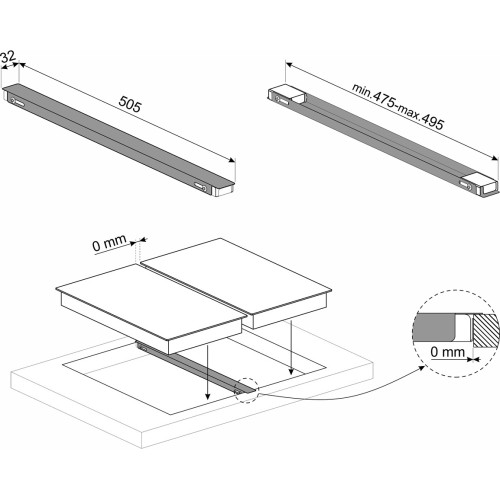 32
505
min.475-max.495
0 mm
0 mm