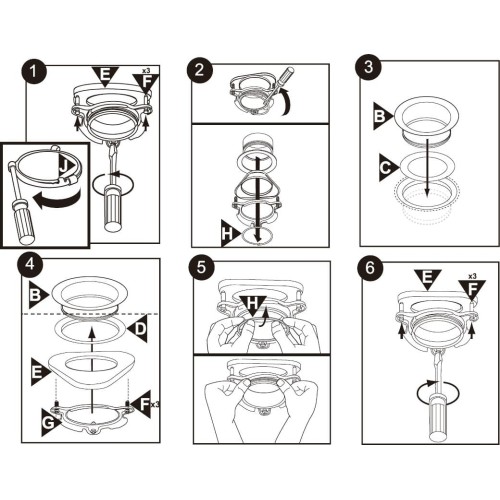 1
E
x3
F
J

2
H

3
B
C

4
B
D
E
F x3
G

5
H

6
E
x3
F