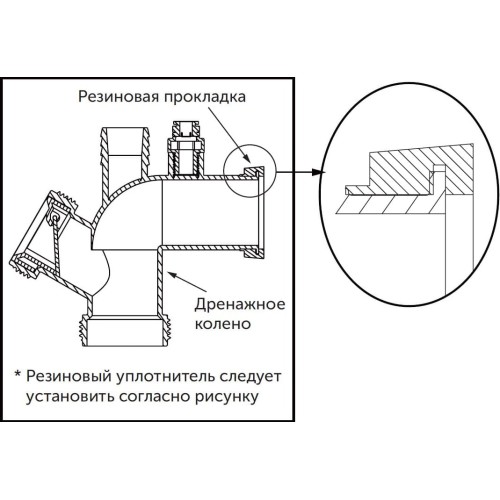 Резиновая прокладка

Дренажное колено

* Резиновый уплотнитель следует установить согласно рисунку