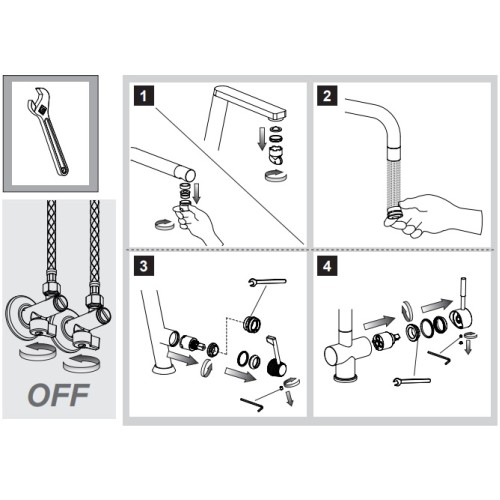 OFF

1

2

3

4