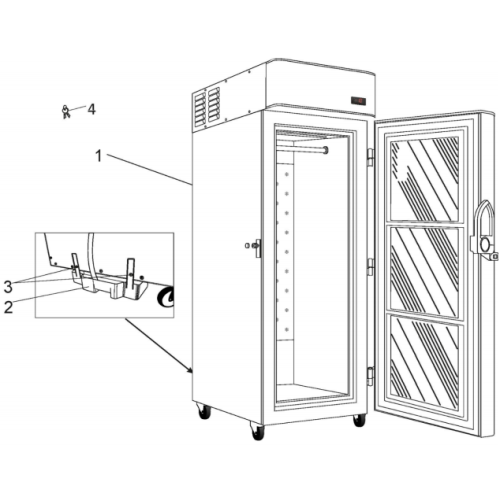 4
1
3
2