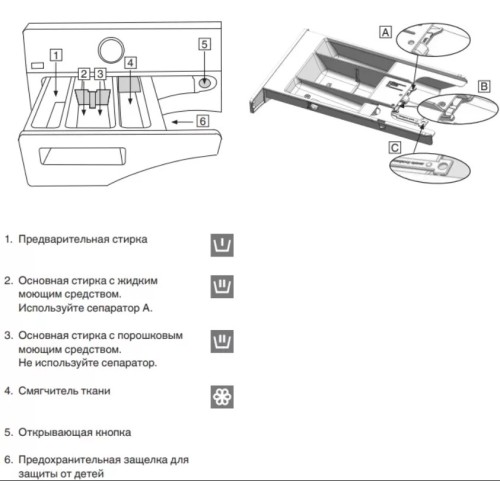 1
2 3
4
5
6
A
B
C

1. Предварительная стирка

2. Основная стирка с жидким моющим средством. Используйте сепаратор А.

3. Основная стирка с порошковым моющим средством. Не используйте сепаратор.

4. Смягчитель ткани

5. Открывающая кнопка

6. Предохранительная защелка для защиты от детей