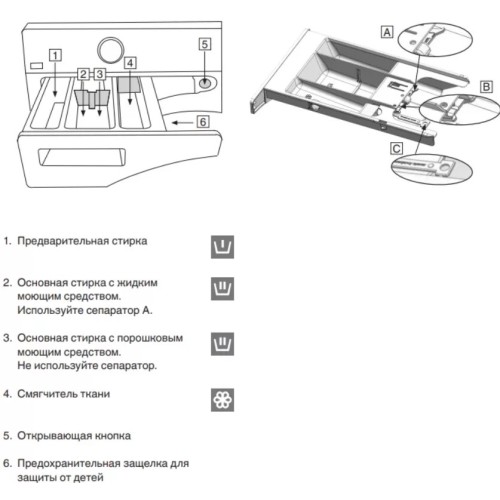 1
2 3
4
5
6

A
B
C

1. Предварительная стирка

2. Основная стирка с жидким моющим средством. Используйте сепаратор А.

3. Основная стирка с порошковым моющим средством. Не используйте сепаратор.

4. Смягчитель ткани

5. Открывающая кнопка

6. Предохранительная защелка для защиты от детей