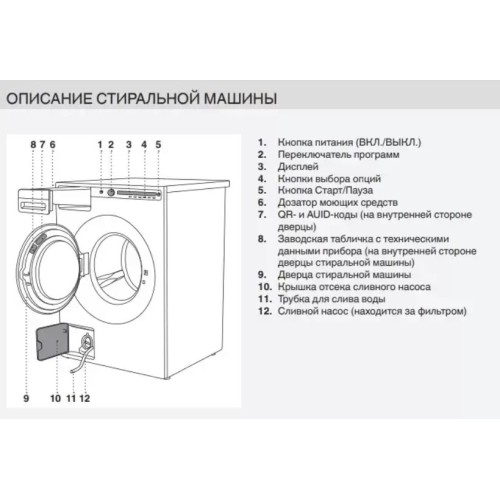 ОПИСАНИЕ СТИРАЛЬНОЙ МАШИНЫ

8 7 6 1 2 3 4 5

9 10 11 12

1. Кнопка питания (ВКЛ./ВЫКЛ.)
2. Переключатель программ
3. Дисплей
4. Кнопки выбора опций
5. Кнопка Старт/Пауза
6. Дозатор моющих средств
7. QR- и AUID-коды (на внутренней стороне дверцы)
8. Заводская табличка с техническими данными прибора (на внутренней стороне дверцы стиральной машины)
9. Дверца стиральной машины
10. Крышка отсека сливного насоса
11. Трубка для слива воды
12. Сливной насос (находится за фильтром)