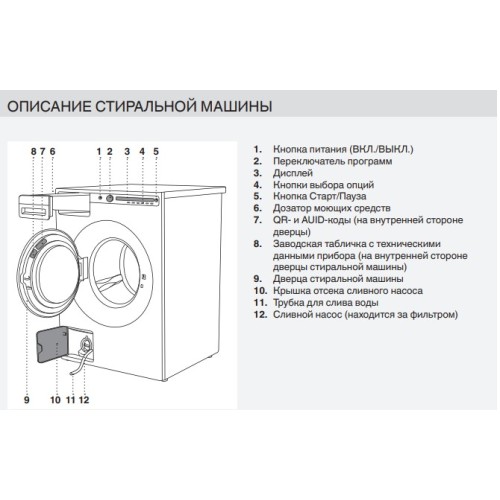 ОПИСАНИЕ СТИРАЛЬНОЙ МАШИНЫ

8 7 6
1 2 3 4 5
9 10 11 12

1. Кнопка питания (ВКЛ./ВЫКЛ.)
2. Переключатель программ
3. Дисплей
4. Кнопки выбора опций
5. Кнопка Старт/Пауза
6. Дозатор моющих средств
7. QR- и AUID-коды (на внутренней стороне дверцы)
8. Заводская табличка с техническими данными прибора (на внутренней стороне дверцы стиральной машины)
9. Дверца стиральной машины
10. Крышка отсека сливного насоса
11. Трубка для слива воды
12. Сливной насос (находится за фильтром)