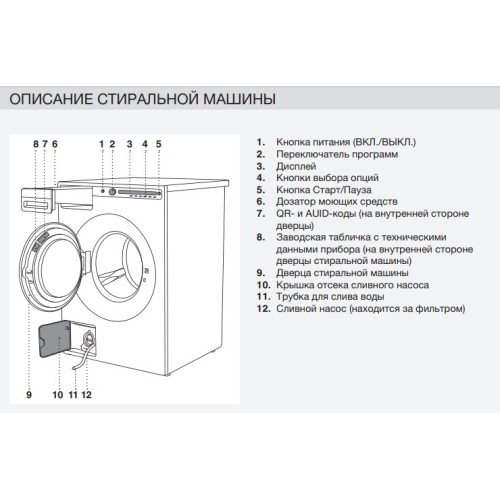 ОПИСАНИЕ СТИРАЛЬНОЙ МАШИНЫ

8 7 6 1 2 3 4 5

9 10 11 12

1. Кнопка питания (ВКЛ./ВЫКЛ.)
2. Переключатель программ
3. Дисплей
4. Кнопки выбора опций
5. Кнопка Старт/Пауза
6. Дозатор моющих средств
7. QR- и AUID-коды (на внутренней стороне дверцы)
8. Заводская табличка с техническими данными прибора (на внутренней стороне дверцы стиральной машины)
9. Дверца стиральной машины
10. Крышка отсека сливного насоса
11. Трубка для слива воды
12. Сливной насос (находится за фильтром)