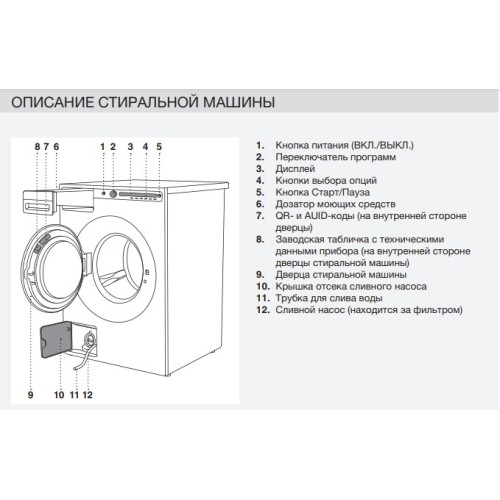 ОПИСАНИЕ СТИРАЛЬНОЙ МАШИНЫ

8 7 6 1 2 3 4 5

9 10 11 12

1. Кнопка питания (ВКЛ./ВЫКЛ.)
2. Переключатель программ
3. Дисплей
4. Кнопки выбора опций
5. Кнопка Старт/Пауза
6. Дозатор моющих средств
7. QR- и AUID-коды (на внутренней стороне дверцы)
8. Заводская табличка с техническими данными прибора (на внутренней стороне дверцы стиральной машины)
9. Дверца стиральной машины
10. Крышка отсека сливного насоса
11. Трубка для слива воды
12. Сливной насос (находится за фильтром)