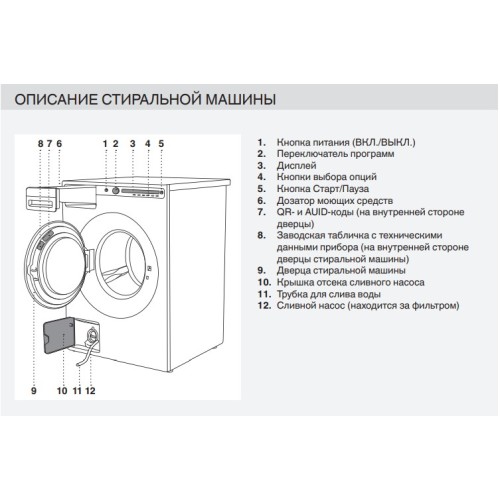 ОПИСАНИЕ СТИРАЛЬНОЙ МАШИНЫ

8 7 6 1 2 3 4 5

9 10 11 12

1. Кнопка питания (ВКЛ./ВЫКЛ.)
2. Переключатель программ
3. Дисплей
4. Кнопки выбора опций
5. Кнопка Старт/Пауза
6. Дозатор моющих средств
7. QR- и AUID-коды (на внутренней стороне дверцы)
8. Заводская табличка с техническими данными прибора (на внутренней стороне дверцы стиральной машины)
9. Дверца стиральной машины
10. Крышка отсека сливного насоса
11. Трубка для слива воды
12. Сливной насос (находится за фильтром)