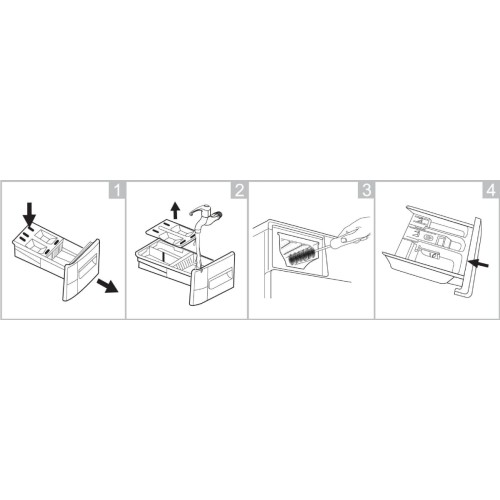 1

2

3

4