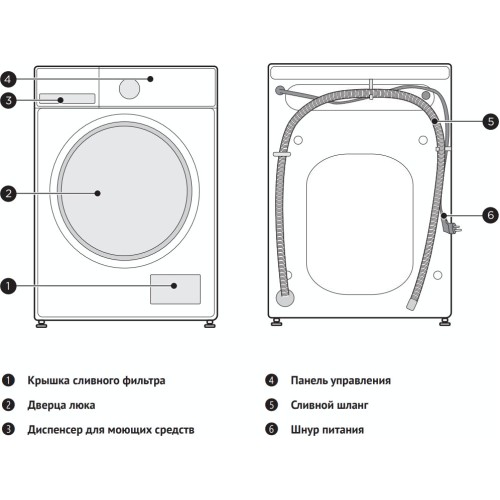 4
3
2
1
5
6

1 Крышка сливного фильтра
2 Дверца люка
3 Диспенсер для моющих средств

4 Панель управления
5 Сливной шланг
6 Шнур питания