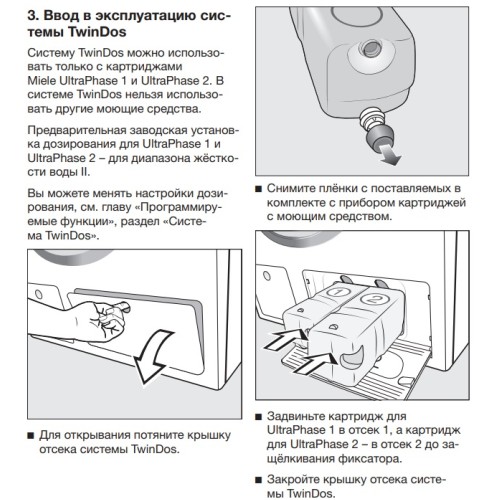 3. Ввод в эксплуатацию системы TwinDos

Систему TwinDos можно использовать только с картриджами Miele UltraPhase 1 и UltraPhase 2. В системе TwinDos нельзя использовать другие моющие средства.

Предварительная заводская установка дозирования для UltraPhase 1 и UltraPhase 2 – для диапазона жёсткости воды II.

Вы можете менять настройки дозирования, см. главу «Программируемые функции», раздел «Система TwinDos».

■ Для открывания потяните крышку отсека системы TwinDos.

■ Снимите плёнки с поставляемых в комплекте с прибором картриджей с моющим средством.

1

2

■ Задвиньте картридж для UltraPhase 1 в отсек 1, а картридж для UltraPhase 2 – в отсек 2 до защёлкивания фиксатора.

■ Закройте крышку отсека системы TwinDos.