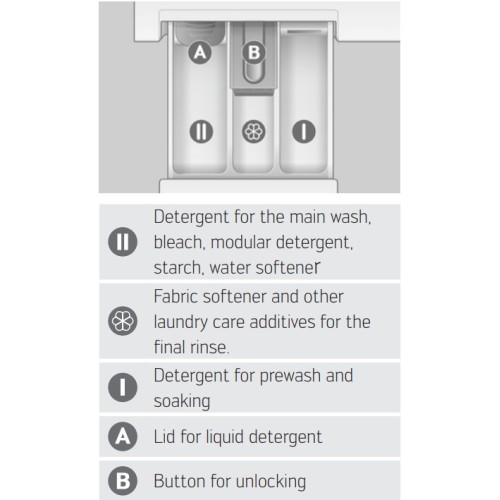 A B

II I

| | |
|---|---|
| II | Detergent for the main wash, bleach, modular detergent, starch, water softener |
| | Fabric softener and other laundry care additives for the final rinse. |
| I | Detergent for prewash and soaking |
| A | Lid for liquid detergent |
| B | Button for unlocking |