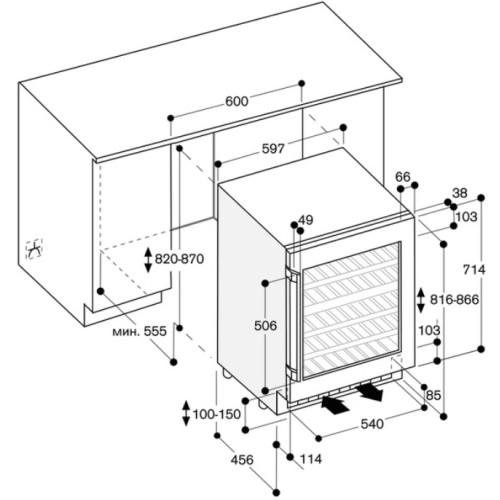 600
597
66
38
103
49
820-870
714
816-866
506
мин. 555
103
85
100-150
540
456
114