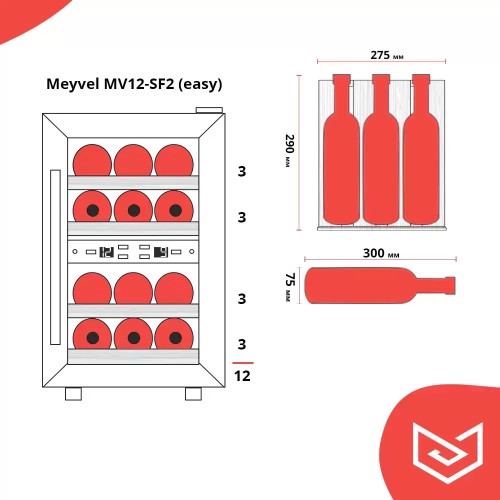 Meyvel MV12-SF2 (easy)

3

3

3

3

12

275 мм

290 мм

300 мм

75 мм