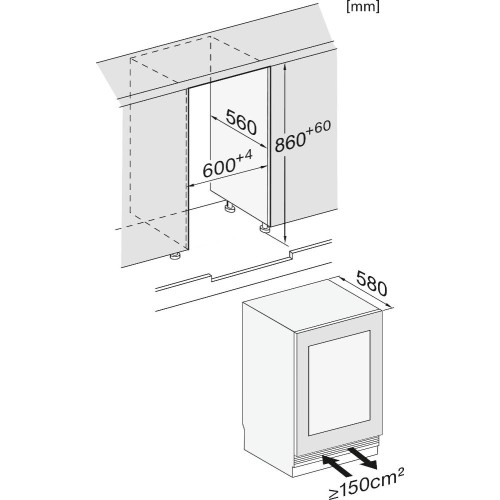 [mm]

560

$860^{+60}$

$600^{+4}$

580

$\geq 150cm^2$