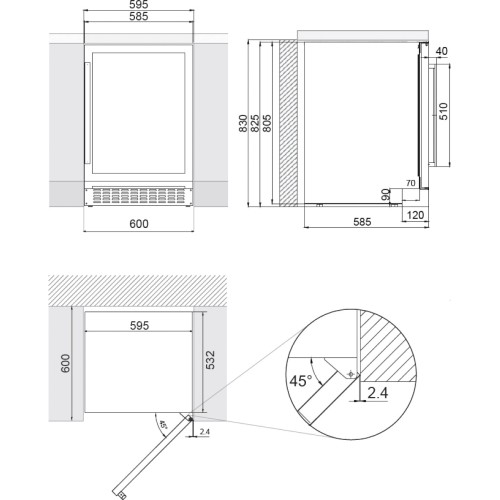 595
585
600
830
825
805
40
510
70
90
120
585
595
600
532
45°
2.4
45°
2.4