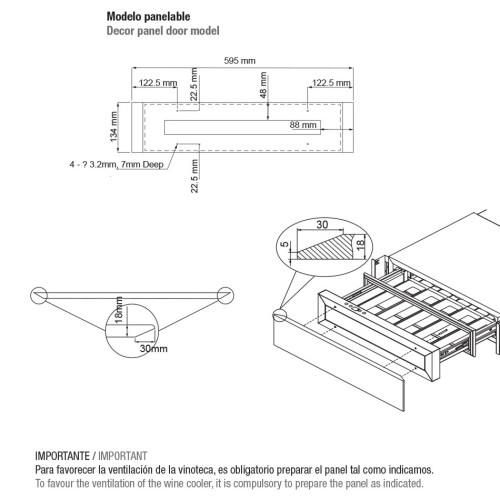 Modelo panelable
Decor panel door model

595 mm
122.5 mm
22.5 mm
48 mm
122.5 mm
134 mm
88 mm
4 - ? 3.2mm, 7mm Deep
22.5 mm

30
5
18

18mm
30mm

IMPORTANTE / IMPORTANT
Para favorecer la ventilación de la vinoteca, es obligatorio preparar el panel tal como indicamos.
To favour the ventilation of the wine cooler, it is compulsory to prepare the panel as indicated.